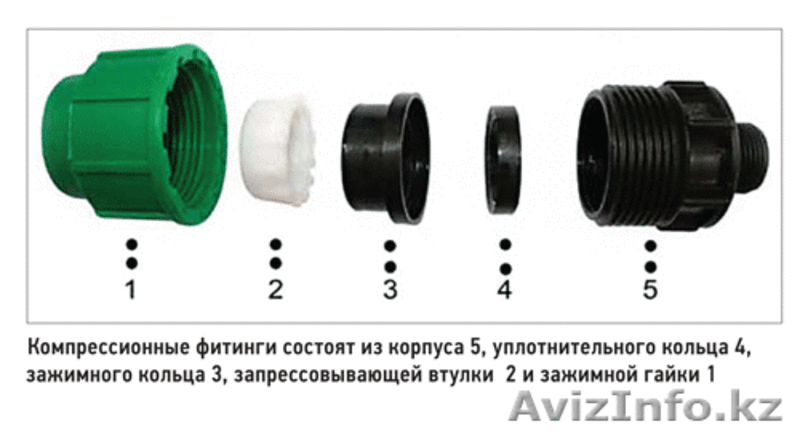 1
2
3
4
5

Компрессионные фитинги состоят из корпуса 5, уплотнительного кольца 4, зажимного кольца 3, запрессовывающей втулки 2 и зажимной гайки 1

AvizInfo.kz